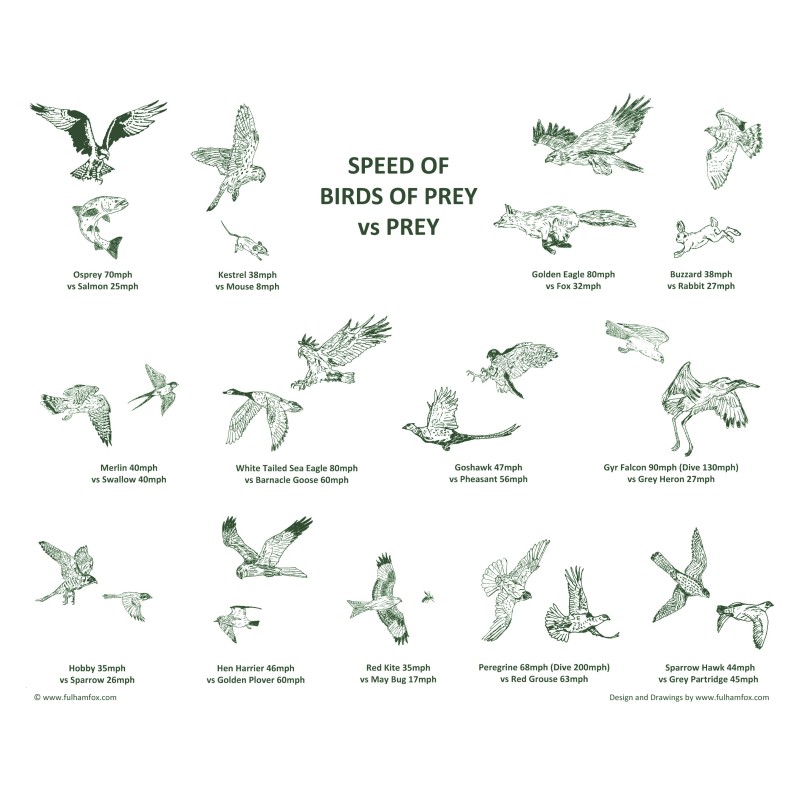 SPEED OF
BIRDS OF PREY
vs PREY

Osprey 70mph
vs Salmon 25mph

Kestrel 38mph
vs Mouse 8mph

Golden Eagle 80mph
vs Fox 32mph

Buzzard 38mph
vs Rabbit 27mph

Merlin 40mph
vs Swallow 40mph

White Tailed Sea Eagle 80mph
vs Barnacle Goose 60mph

Goshawk 47mph
vs Pheasant 56mph

Gyr Falcon 90mph (Dive 130mph)
vs Grey Heron 27mph

Hobby 35mph
vs Sparrow 26mph

Hen Harrier 46mph
vs Golden Plover 60mph

Red Kite 35mph
vs May Bug 17mph

Peregrine 68mph (Dive 200mph)
vs Red Grouse 63mph

Sparrow Hawk 44mph
vs Grey Partridge 45mph

© www.fulhamfox.com

Design and Drawings by www.fulhamfox.com